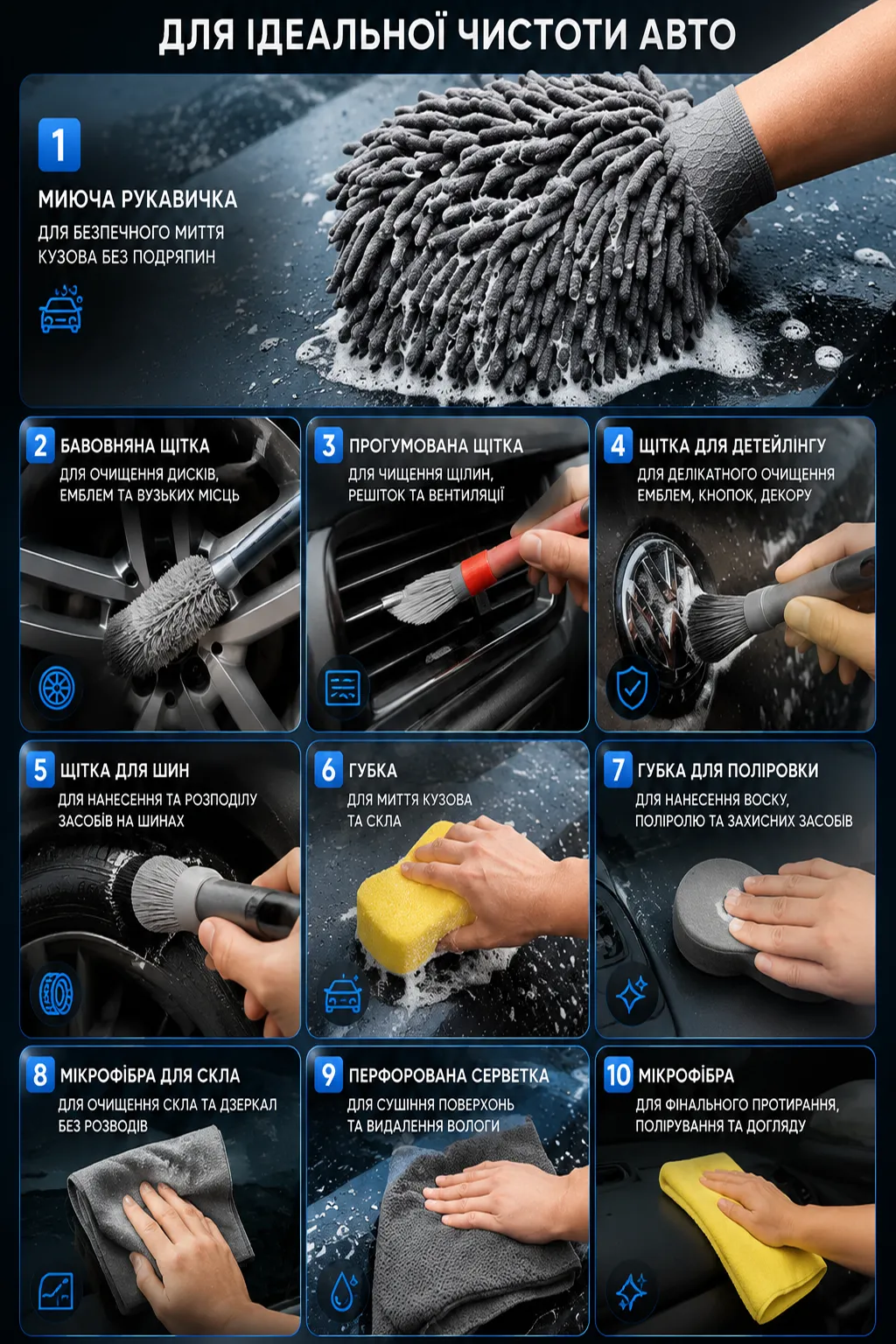 ДЛЯ ІДЕАЛЬНОЇ ЧИСТОТИ АВТО

1
МИЮЧА РУКАВИЧКА
ДЛЯ БЕЗПЕЧНОГО МИТТЯ КУЗОВА БЕЗ ПОДРЯПИН

2 БАВОВНЯНА ЩІТКА
ДЛЯ ОЧИЩЕННЯ ДИСКІВ, ЕМБЛЕМ ТА ВУЗЬКИХ МІСЦЬ

3 ПРОГУМОВАНА ЩІТКА
ДЛЯ ЧИЩЕННЯ ЩІЛИН, РЕШІТОК ТА ВЕНТИЛЯЦІЇ

4 ЩІТКА ДЛЯ ДЕТЕЙЛІНГУ
ДЛЯ ДЕЛІКАТНОГО ОЧИЩЕННЯ ЕМБЛЕМ, КНОПОК, ДЕКОРУ

5 ЩІТКА ДЛЯ ШИН
ДЛЯ НАНЕСЕННЯ ТА РОЗПОДІЛУ ЗАСОБІВ НА ШИНАХ

6 ГУБКА
ДЛЯ МИТТЯ КУЗОВА ТА СКЛА

7 ГУБКА ДЛЯ ПОЛІРОВКИ
ДЛЯ НАНЕСЕННЯ ВОСКУ, ПОЛІРОЛЮ ТА ЗАХИСНИХ ЗАСОБІВ

8 МІКРОФІБРА ДЛЯ СКЛА
ДЛЯ ОЧИЩЕННЯ СКЛА ТА ДЗЕРКАЛ БЕЗ РОЗВОДІВ

9 ПЕРФОРОВАНА СЕРВЕТКА
ДЛЯ СУШІННЯ ПОВЕРХОНЬ ТА ВИДАЛЕННЯ ВОЛОГИ

10 МІКРОФІБРА
ДЛЯ ФІНАЛЬНОГО ПРОТИРАННЯ, ПОЛІРУВАННЯ ТА ДОГЛЯДУ